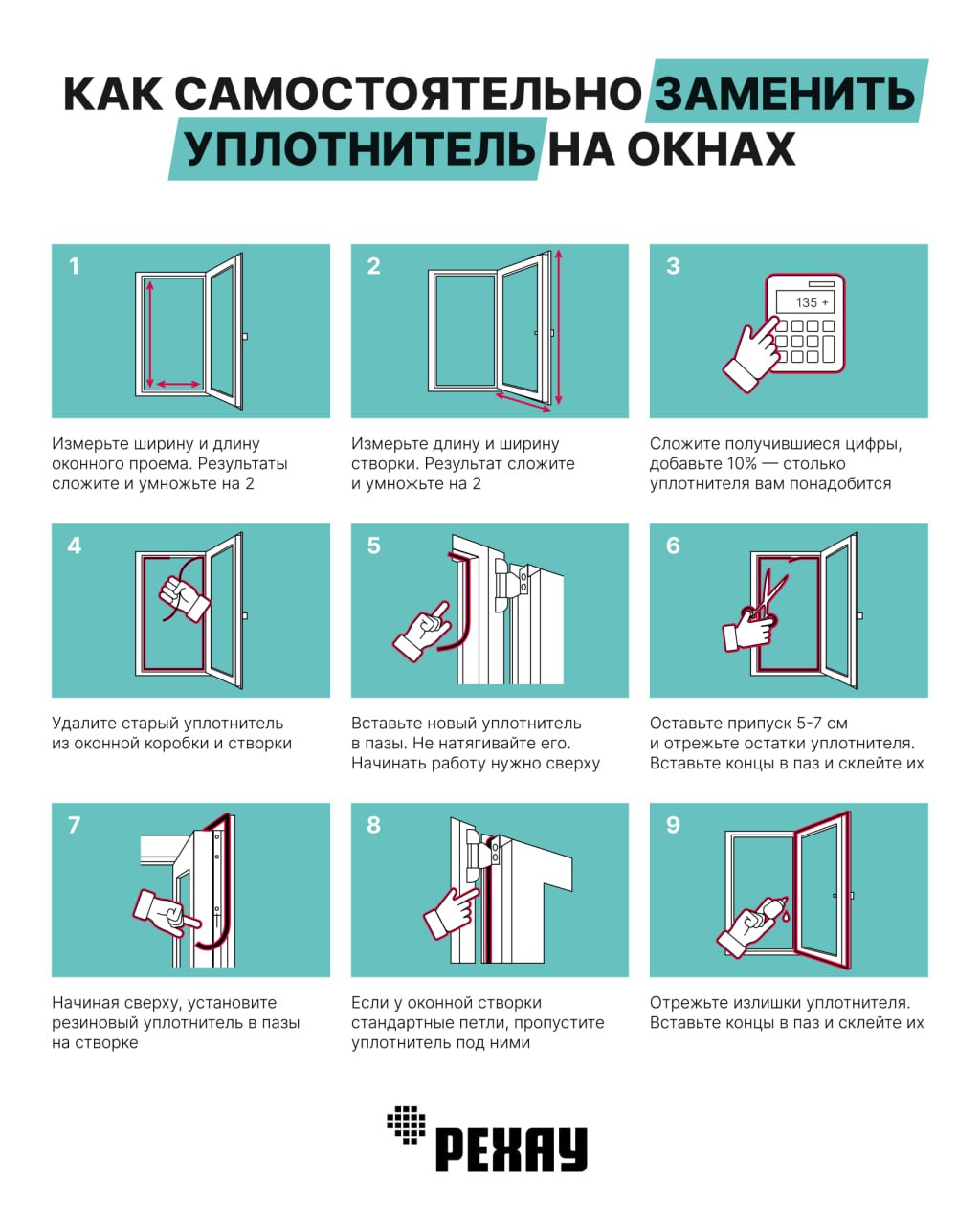 КАК САМОСТОЯТЕЛЬНО ЗАМЕНИТЬ УПЛОТНИТЕЛЬ НА ОКНАХ

1

Измерьте ширину и длину оконного проема. Результаты сложите и умножьте на 2

2

Измерьте длину и ширину створки. Результат сложите и умножьте на 2

3

135 +

Сложите получившиеся цифры, добавьте 10% — столько уплотнителя вам понадобится

4

Удалите старый уплотнитель из оконной коробки и створки

5

Вставьте новый уплотнитель в пазы. Не натягивайте его. Начинать работу нужно сверху

6

Оставьте припуск 5-7 см и отрежьте остатки уплотнителя. Вставьте концы в паз и склейте их

7

Начиная сверху, установите резиновый уплотнитель в пазы на створке

8

Если у оконной створки стандартные петли, пропустите уплотнитель под ними

9

Отрежьте излишки уплотнителя. Вставьте концы в паз и склейте их

РЕХАУ