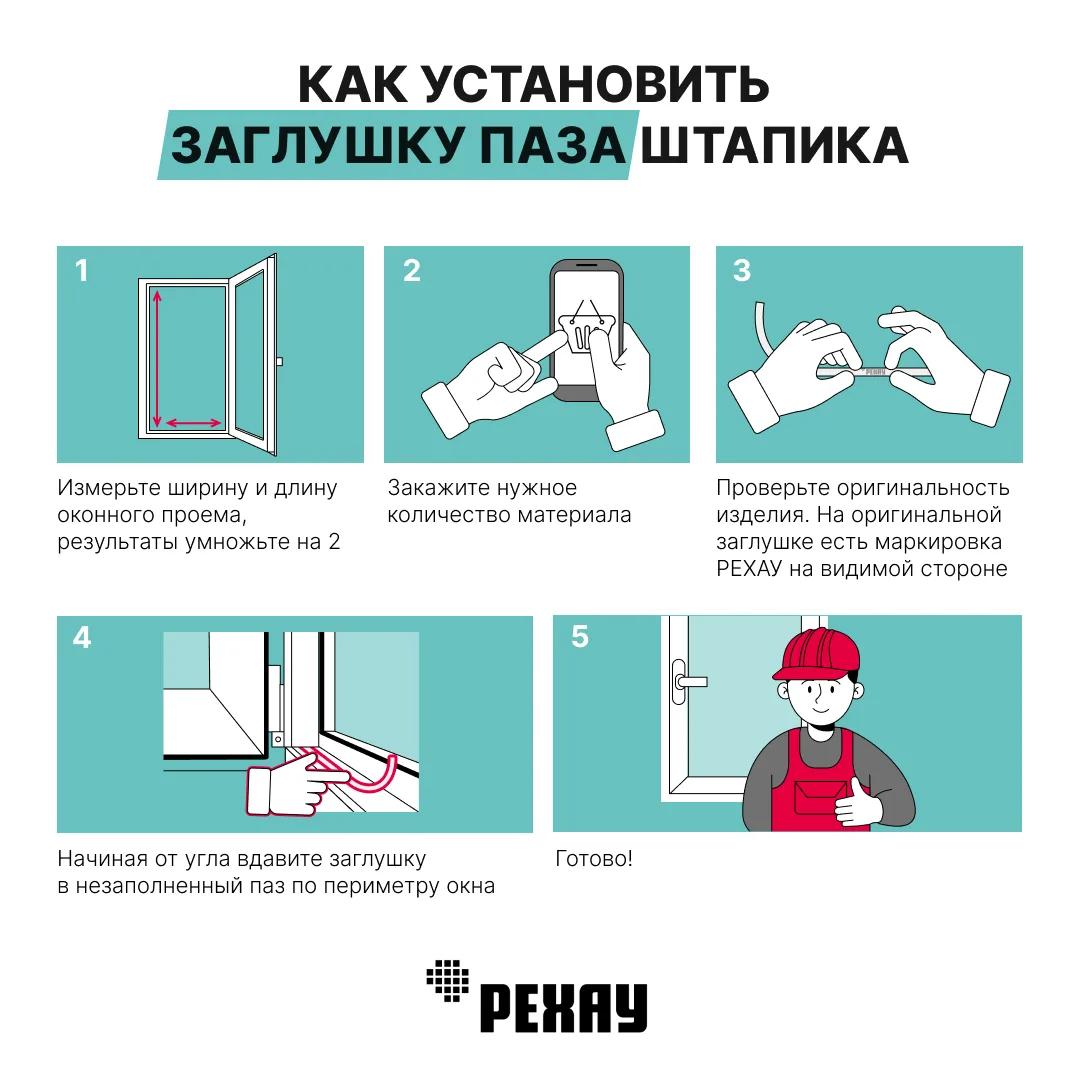 КАК УСТАНОВИТЬ
ЗАГЛУШКУ ПАЗА ШТАПИКА

1

Измерьте ширину и длину оконного проема, результаты умножьте на 2

2

Закажите нужное количество материала

3

РЕХАУ

Проверьте оригинальность изделия. На оригинальной заглушке есть маркировка РЕХАУ на видимой стороне

4

Начиная от угла вдавите заглушку в незаполненный паз по периметру окна

5

Готово!

РЕХАУ