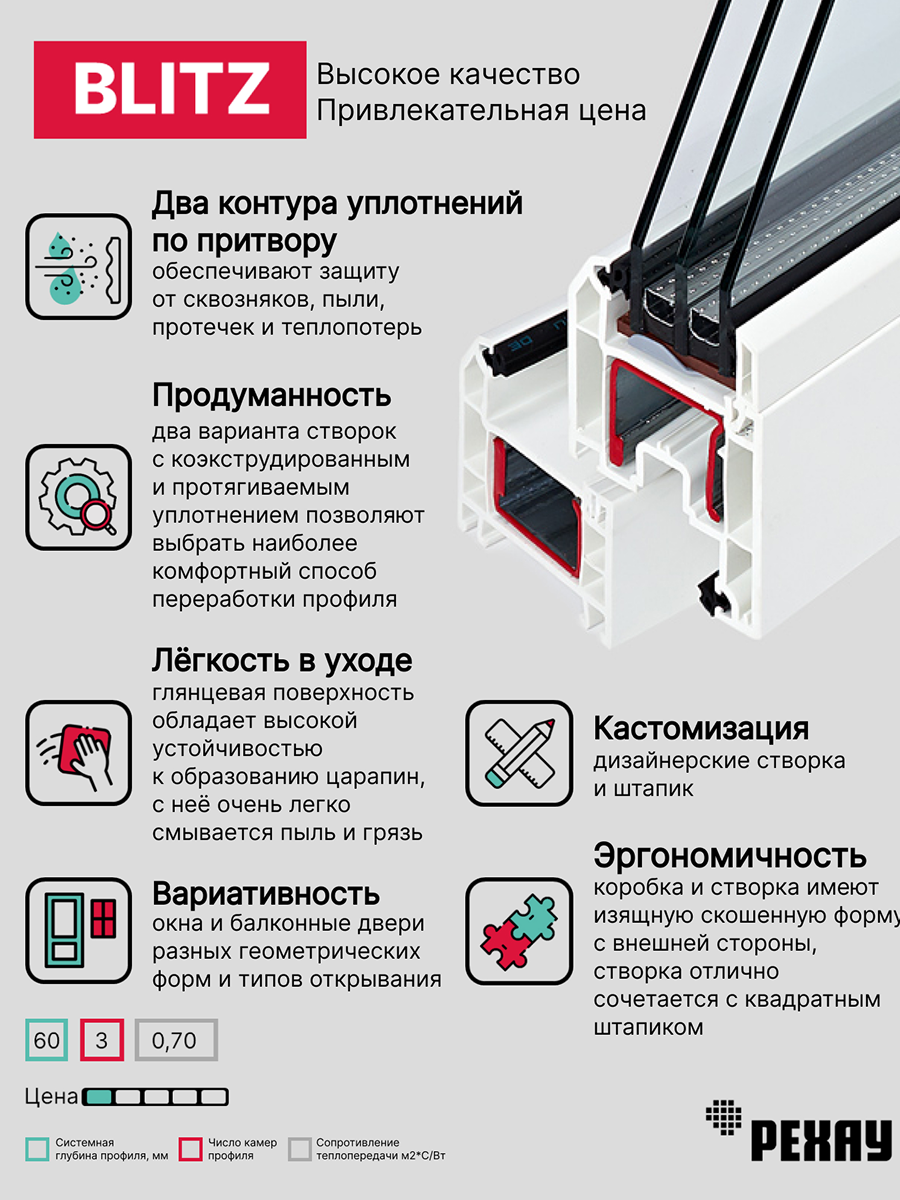 BLITZ

Высокое качество
Привлекательная цена

Два контура уплотнений по притвору
обеспечивают защиту от сквозняков, пыли, протечек и теплопотерь

Продуманность
два варианта створок с коэкструдированным и протягиваемым уплотнением позволяют выбрать наиболее комфортный способ переработки профиля

Лёгкость в уходе
глянцевая поверхность обладает высокой устойчивостью к образованию царапин, с неё очень легко смывается пыль и грязь

Вариативность
окна и балконные двери разных геометрических форм и типов открывания

Кастомизация
дизайнерские створка и штапик

Эргономичность
коробка и створка имеют изящную скошенную форму с внешней стороны, створка отлично сочетается с квадратным штапиком

60
3
0,70

Цена

Системная глубина профиля, мм
Число камер профиля
Сопротивление теплопередачи м2*С/Вт

РЕХАУ